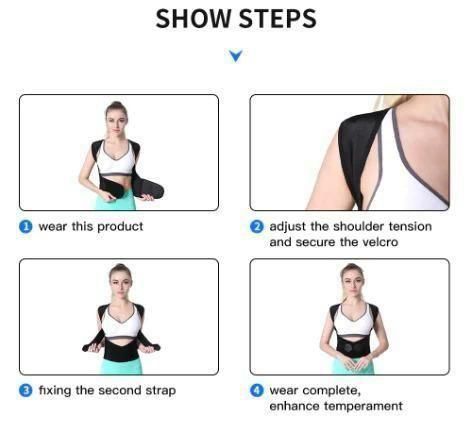 SHOW STEPS

1 wear this product

2 adjust the shoulder tension and secure the velcro

3 fixing the second strap

4 wear complete, enhance temperament